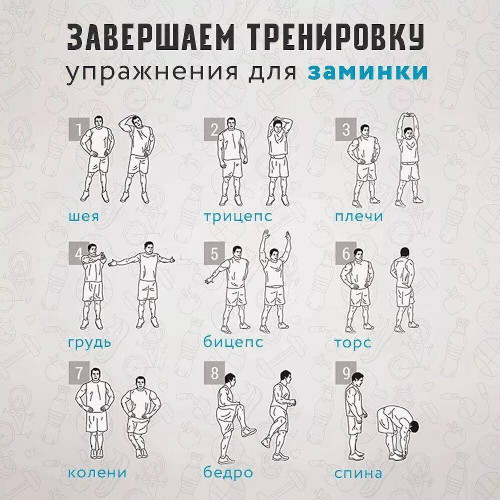 ЗАВЕРШАЕМ ТРЕНИРОВКУ
упражнения для заминки

1
шея

2
трицепс

3
плечи

4
грудь

5
бицепс

6
торс

7
колени

8
бедро

9
спина